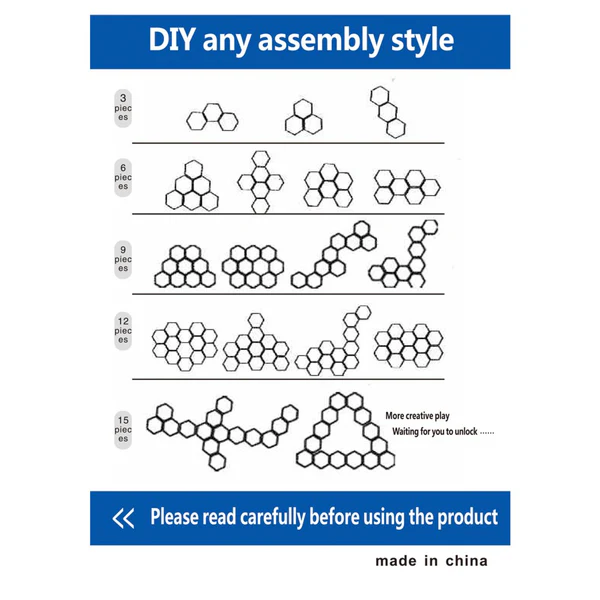 DIY any assembly style

3 pieces

6 pieces

9 pieces

12 pieces

15 pieces

More creative play
Waiting for you to unlock ......

<< Please read carefully before using the product

made in china